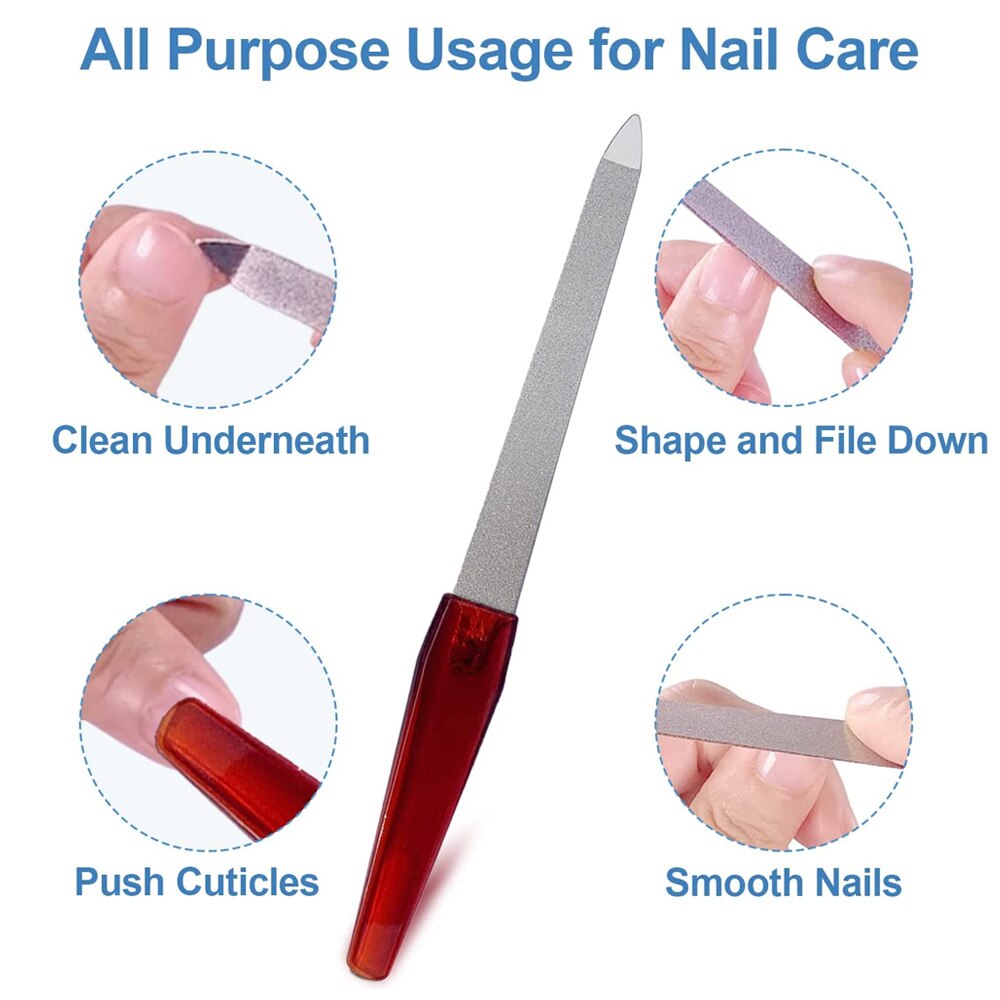 All Purpose Usage for Nail Care

Clean Underneath

Shape and File Down

Push Cuticles

Smooth Nails